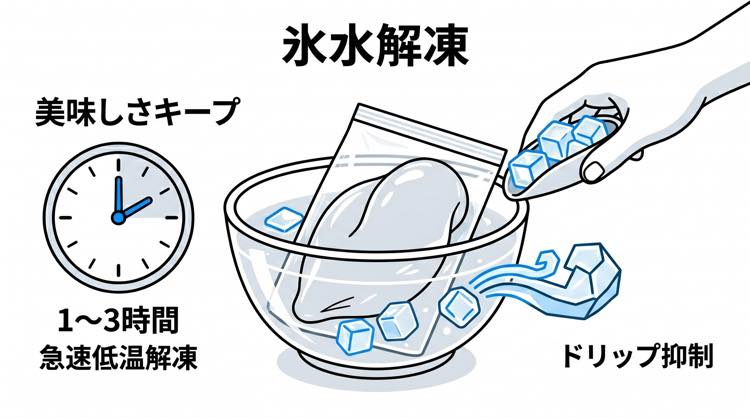 氷水解凍

美味しさキープ

1〜3時間
急速低温解凍

ドリップ抑制